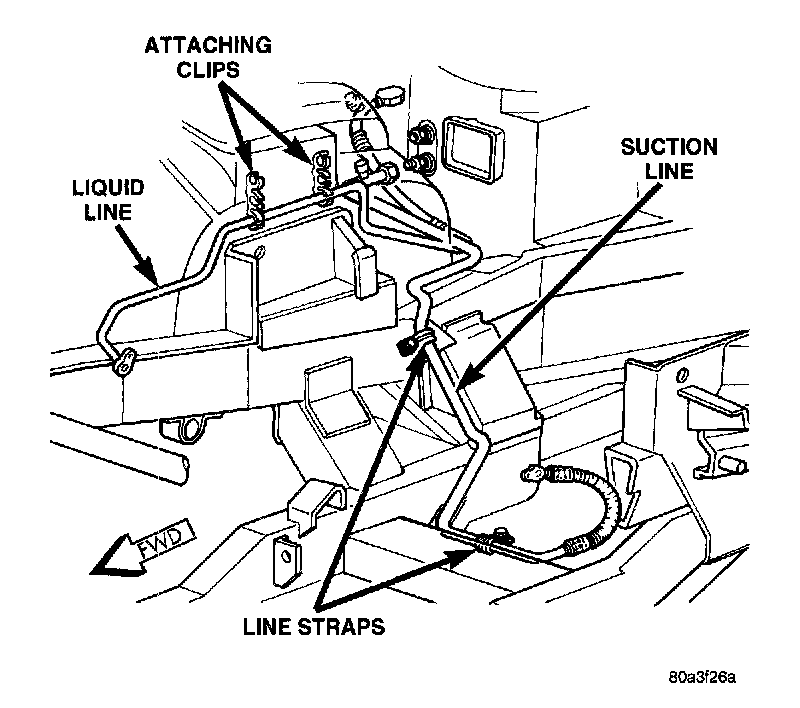 ATTACHING CLIPS

LIQUID LINE

SUCTION LINE

FWD

LINE STRAPS

80a3f26a