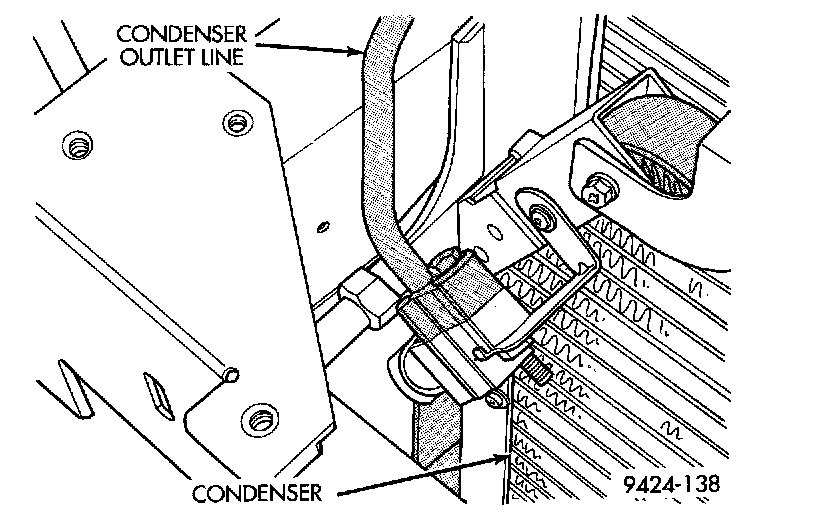 CONDENSER OUTLET LINE

CONDENSER

9424-138