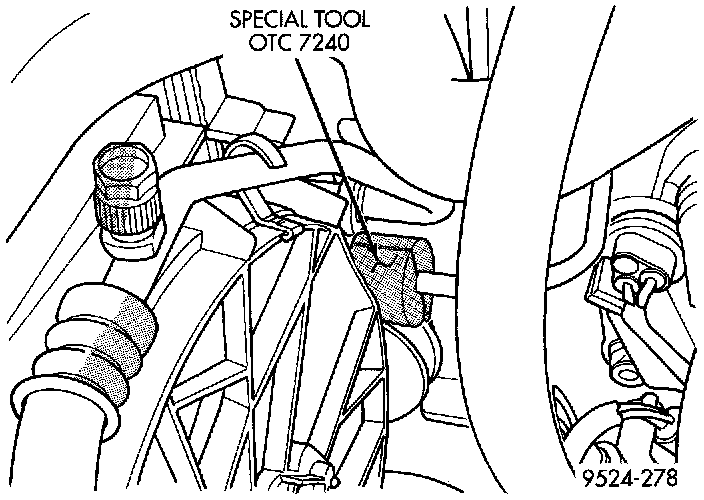 SPECIAL TOOL
OTC 7240

9524-278