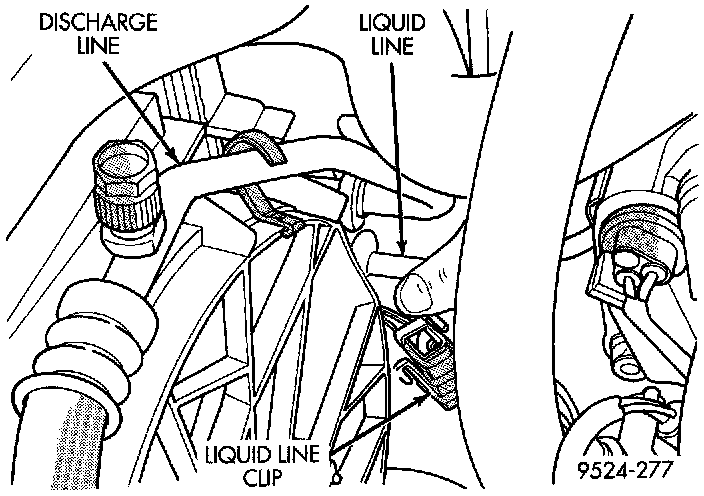 DISCHARGE LINE

LIQUID LINE

LIQUID LINE CLIP

9524-277