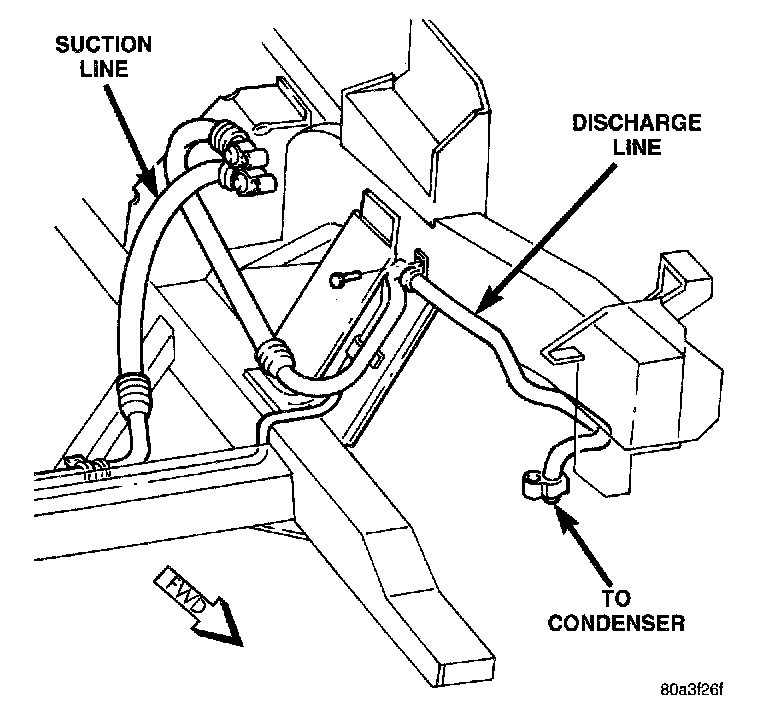 SUCTION LINE

DISCHARGE LINE

FWD

TO CONDENSER

80a3f26f