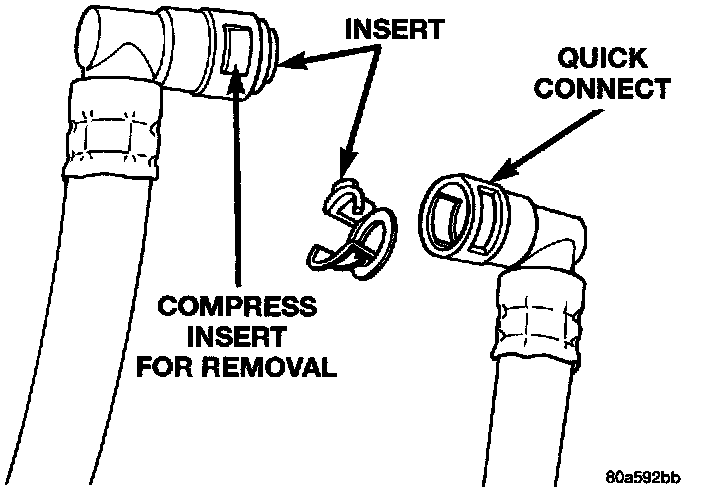 INSERT

QUICK CONNECT

COMPRESS INSERT FOR REMOVAL

80a592bb