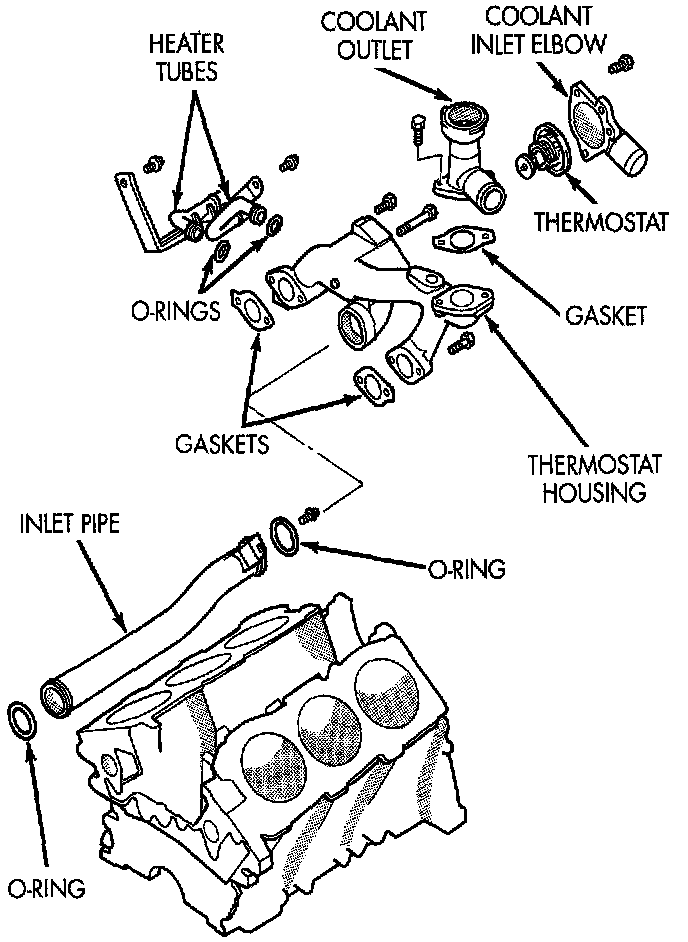 HEATER TUBES

COOLANT OUTLET

COOLANT INLET ELBOW

THERMOSTAT

O-RINGS

GASKET

GASKETS

THERMOSTAT HOUSING

INLET PIPE

O-RING

O-RING