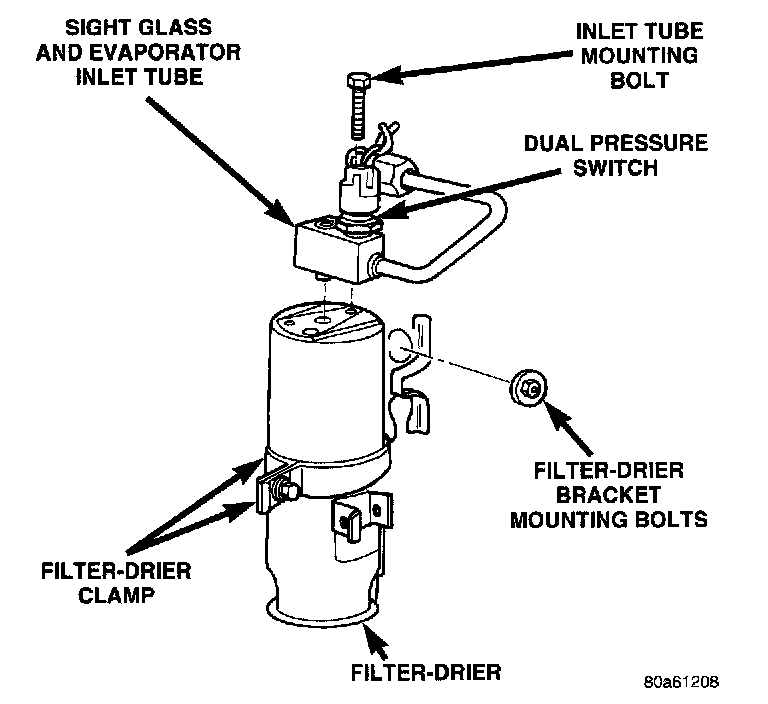 SIGHT GLASS AND EVAPORATOR INLET TUBE

INLET TUBE MOUNTING BOLT

DUAL PRESSURE SWITCH

FILTER-DRIER BRACKET MOUNTING BOLTS

FILTER-DRIER CLAMP

FILTER-DRIER

80a61208