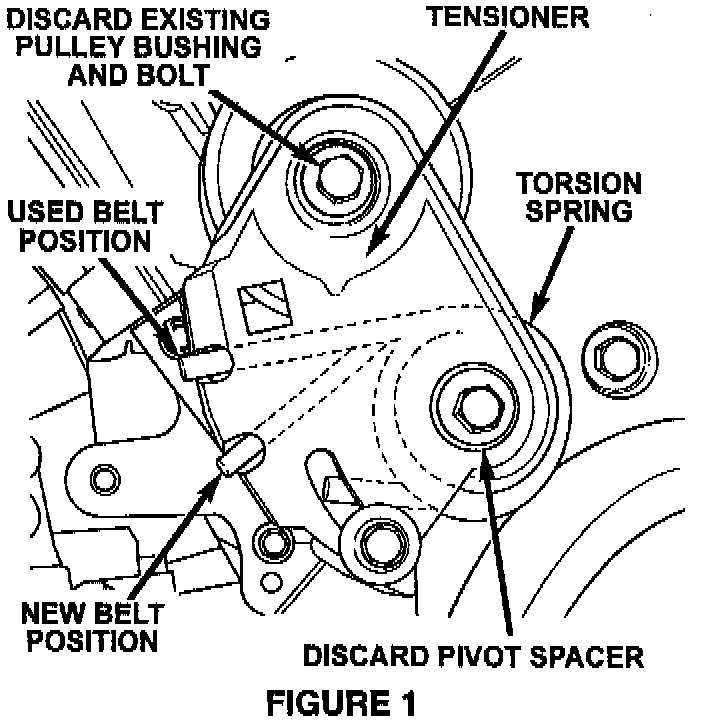 DISCARD EXISTING PULLEY BUSHING AND BOLT

TENSIONER

TORSION SPRING

USED BELT POSITION

NEW BELT POSITION

DISCARD PIVOT SPACER

FIGURE 1