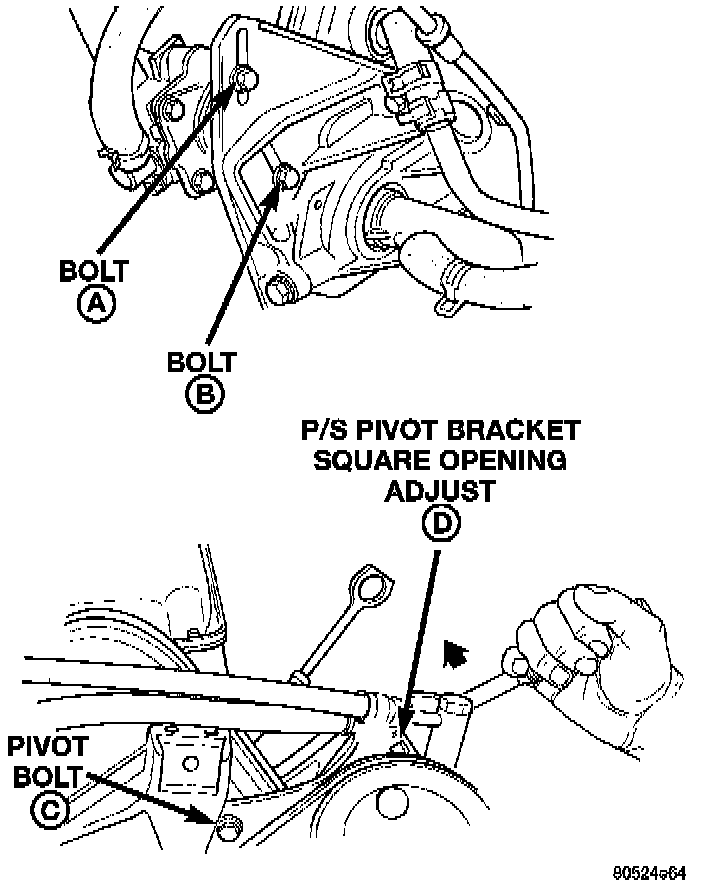 BOLT
A

BOLT
B

P/S PIVOT BRACKET
SQUARE OPENING
ADJUST
D

PIVOT
BOLT
C

80524e64