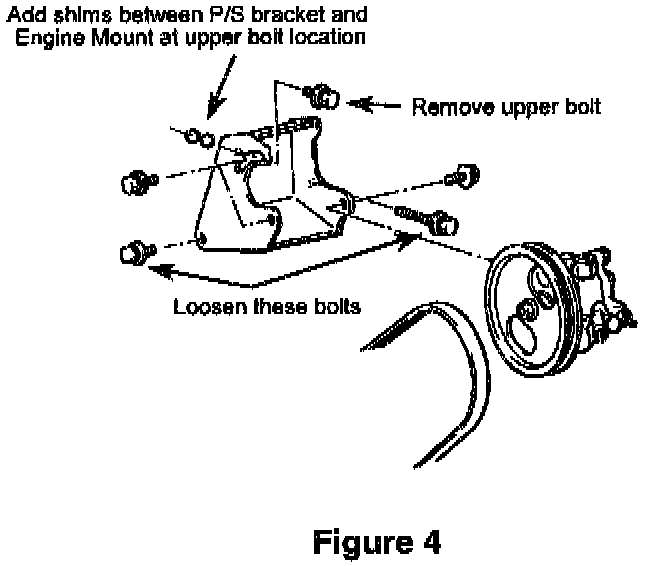 Add shims between P/S bracket and Engine Mount at upper bolt location

Remove upper bolt

Loosen these bolts

Figure 4