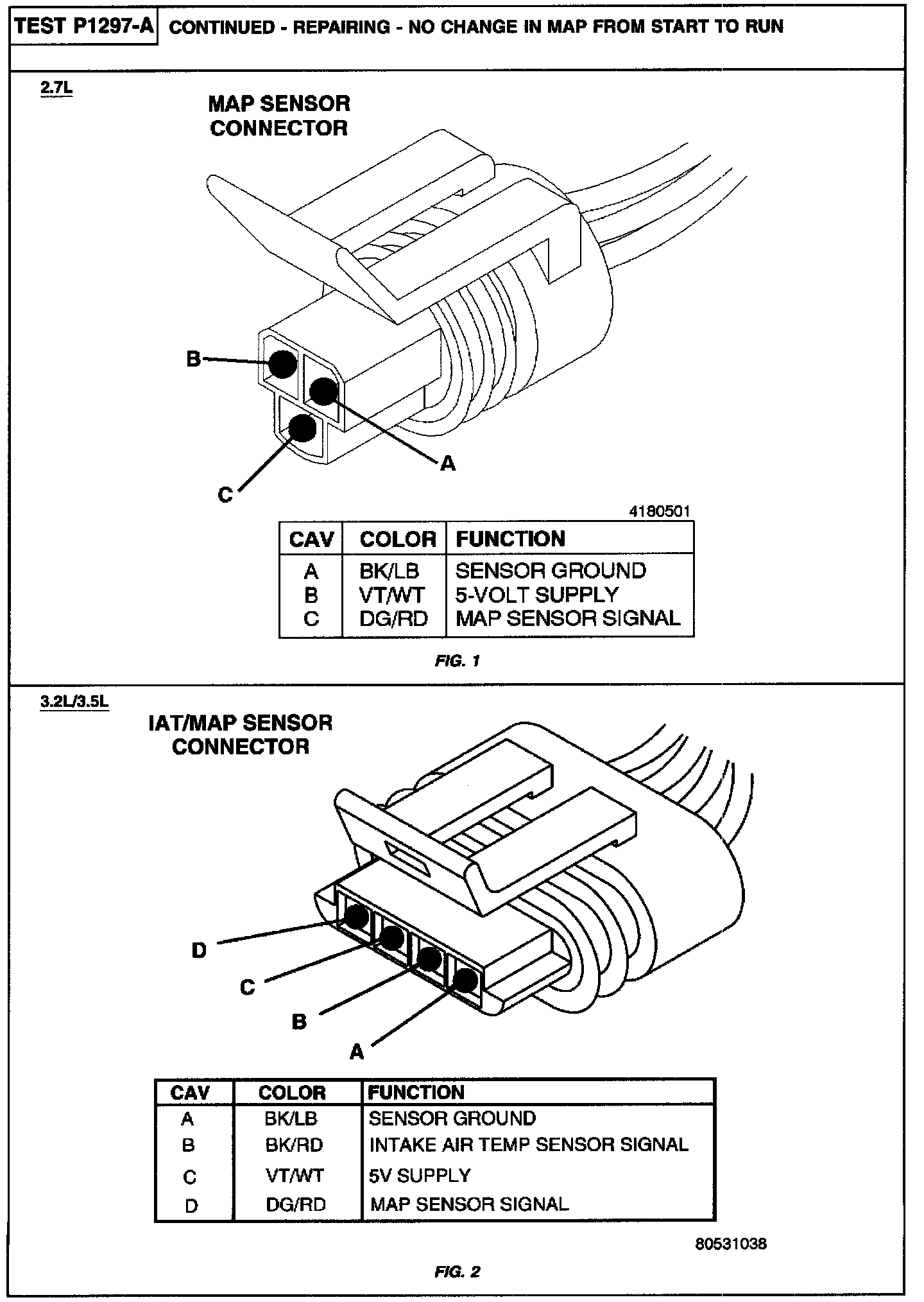 TEST P1297-A CONTINUED - REPAIRING - NO CHANGE IN MAP FROM START TO RUN

2.7L

MAP SENSOR CONNECTOR

B

A

C

4180501

| CAV | COLOR | FUNCTION |
|---|---|---|
| A | BK/LB | SENSOR GROUND |
| B | VT/WT | 5-VOLT SUPPLY |
| C | DG/RD | MAP SENSOR SIGNAL |

FIG. 1

3.2L/3.5L

IAT/MAP SENSOR CONNECTOR

D

C

B

A

| CAV | COLOR | FUNCTION |
|---|---|---|
| A | BK/LB | SENSOR GROUND |
| B | BK/RD | INTAKE AIR TEMP SENSOR SIGNAL |
| C | VT/WT | 5V SUPPLY |
| D | DG/RD | MAP SENSOR SIGNAL |

80531038

FIG. 2