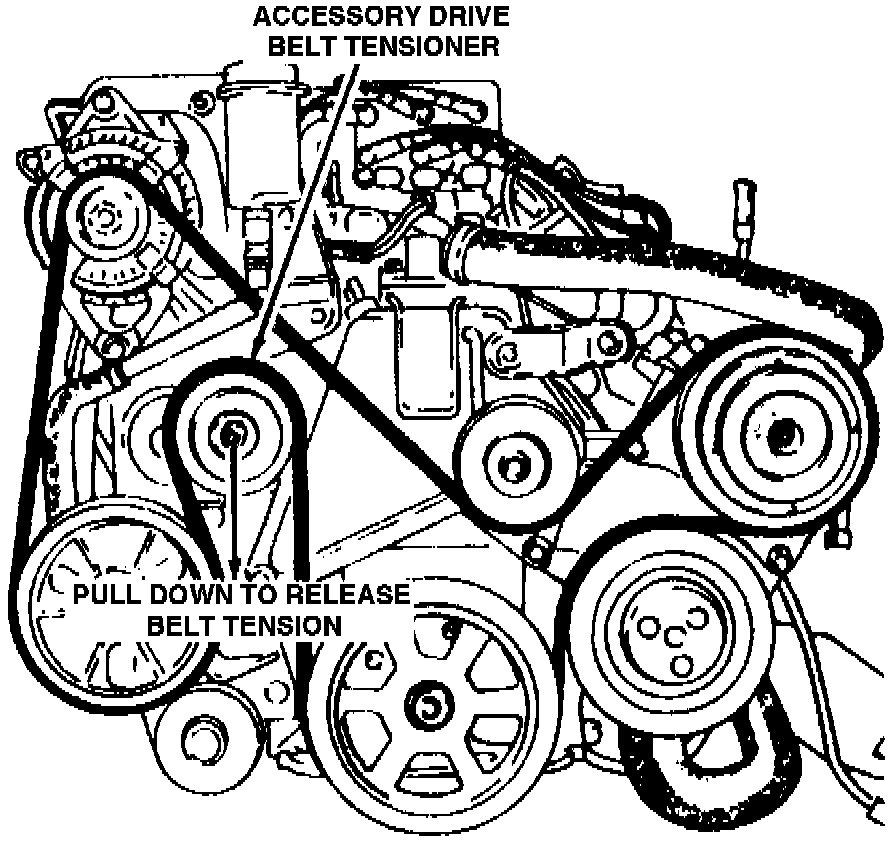 ACCESSORY DRIVE BELT TENSIONER

PULL DOWN TO RELEASE BELT TENSION