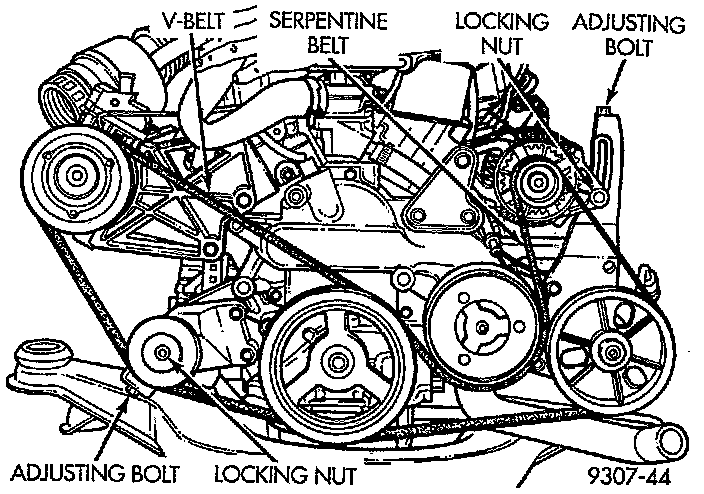 V-BELT
SERPENTINE BELT
LOCKING NUT
ADJUSTING BOLT
ADJUSTING BOLT
LOCKING NUT
9307-44