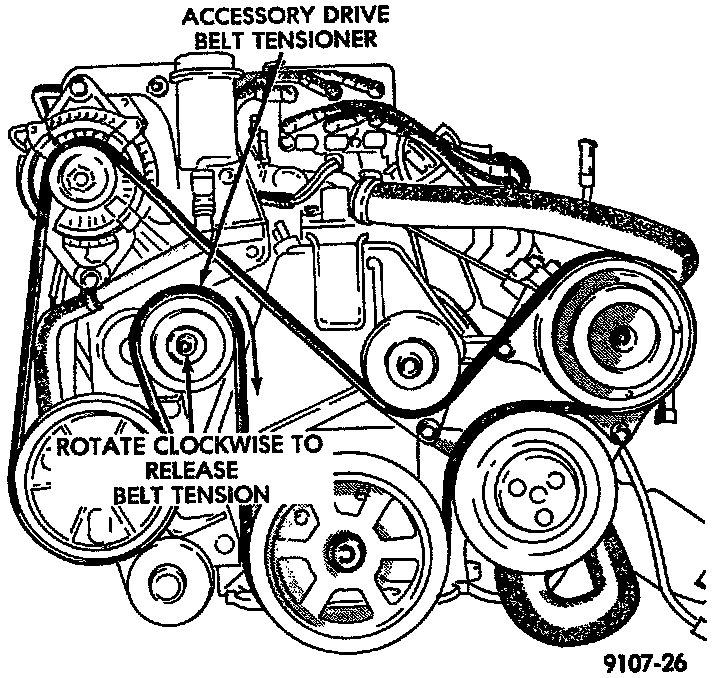 ACCESSORY DRIVE
BELT TENSIONER

ROTATE CLOCKWISE TO
RELEASE
BELT TENSION

9107-26