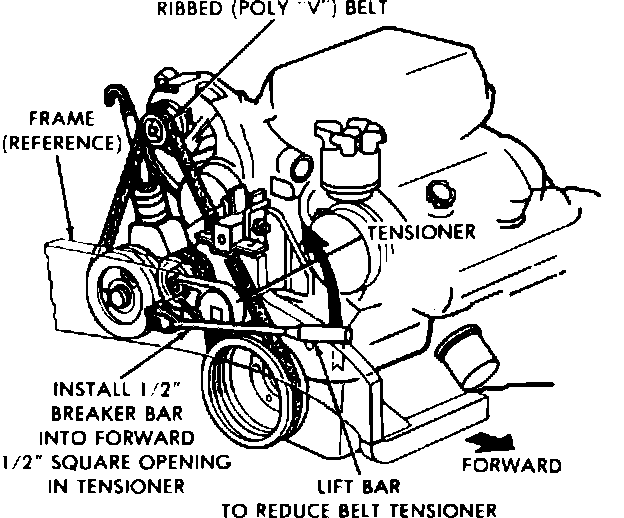 RIBBED (POLY "V") BELT

FRAME (REFERENCE)

TENSIONER

INSTALL 1/2" BREAKER BAR INTO FORWARD 1/2" SQUARE OPENING IN TENSIONER

LIFT BAR TO REDUCE BELT TENSIONER

FORWARD