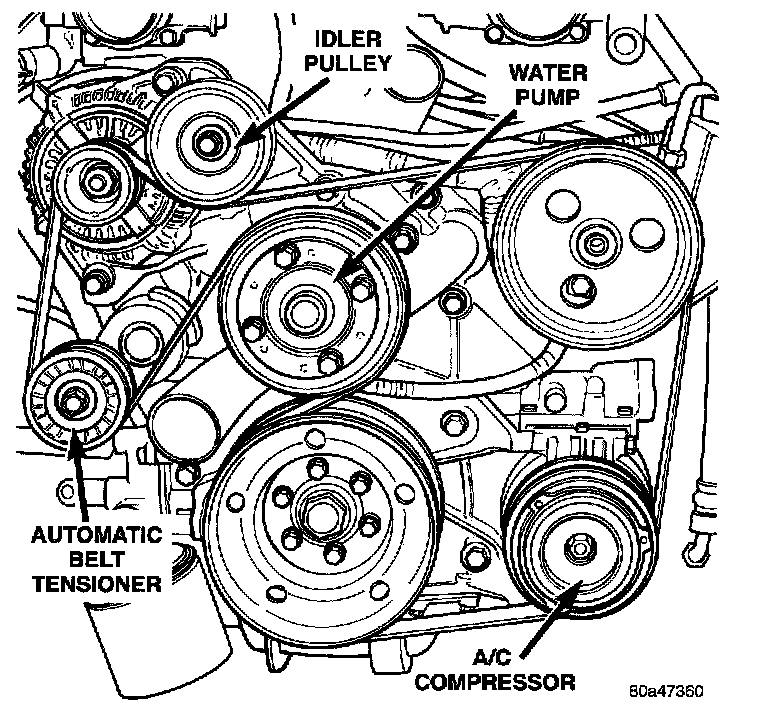 IDLER PULLEY

WATER PUMP

AUTOMATIC BELT TENSIONER

A/C COMPRESSOR

80a47360