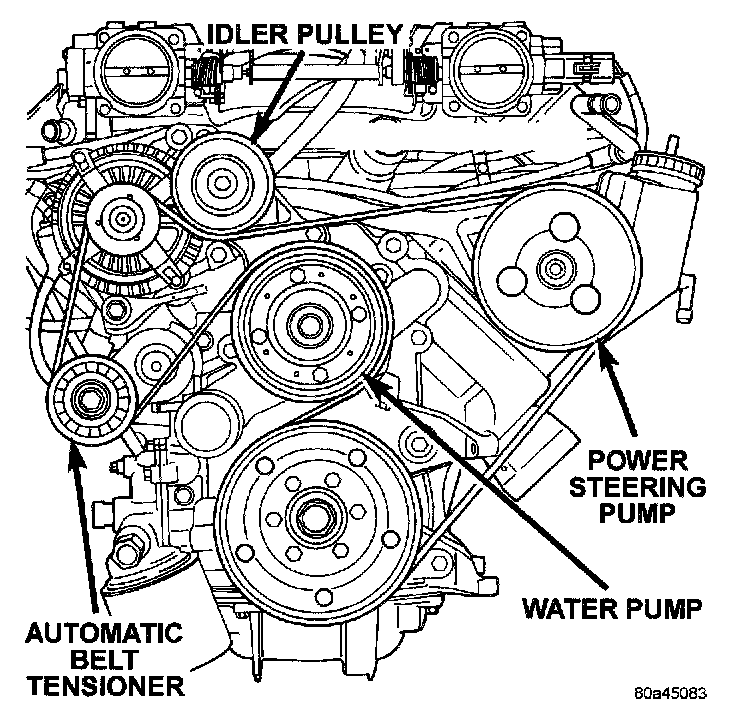 IDLER PULLEY

POWER STEERING PUMP

WATER PUMP

AUTOMATIC BELT TENSIONER

80a45083