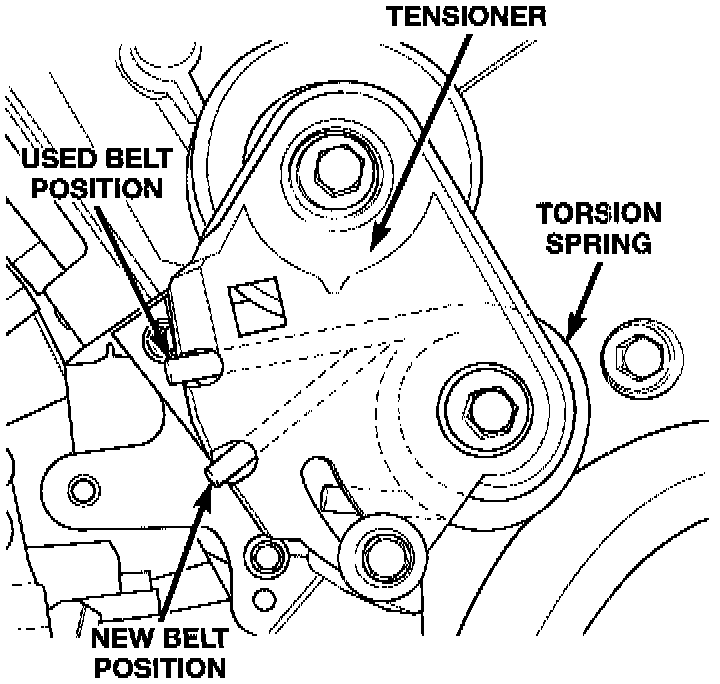 TENSIONER

USED BELT POSITION

TORSION SPRING

NEW BELT POSITION