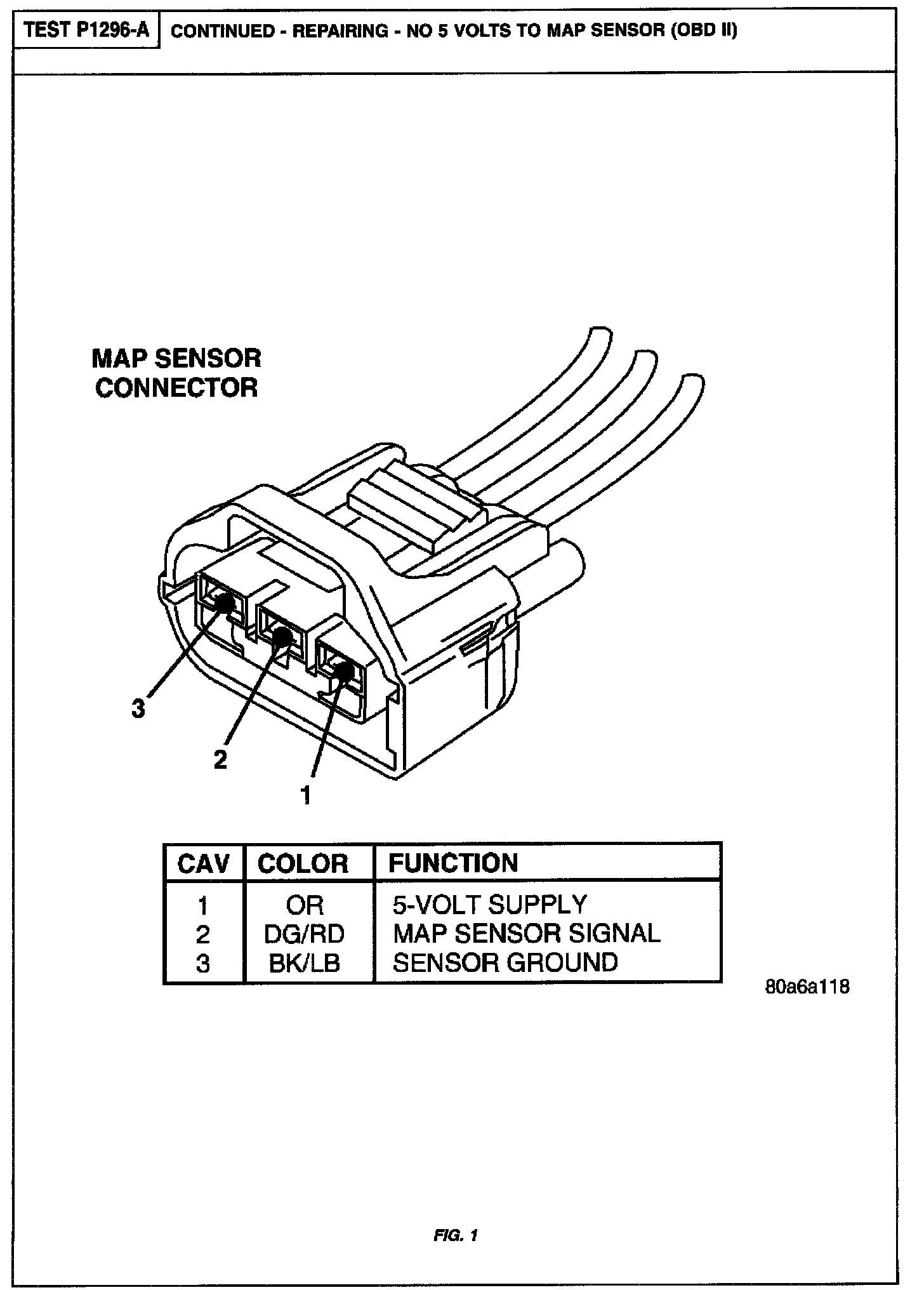 TEST P1296-A

CONTINUED - REPAIRING - NO 5 VOLTS TO MAP SENSOR (OBD II)

MAP SENSOR CONNECTOR

3

2

1

| CAV | COLOR | FUNCTION |
|---|---|---|
| 1 | OR | 5-VOLT SUPPLY |
| 2 | DG/RD | MAP SENSOR SIGNAL |
| 3 | BK/LB | SENSOR GROUND |

80a6a118

FIG. 1