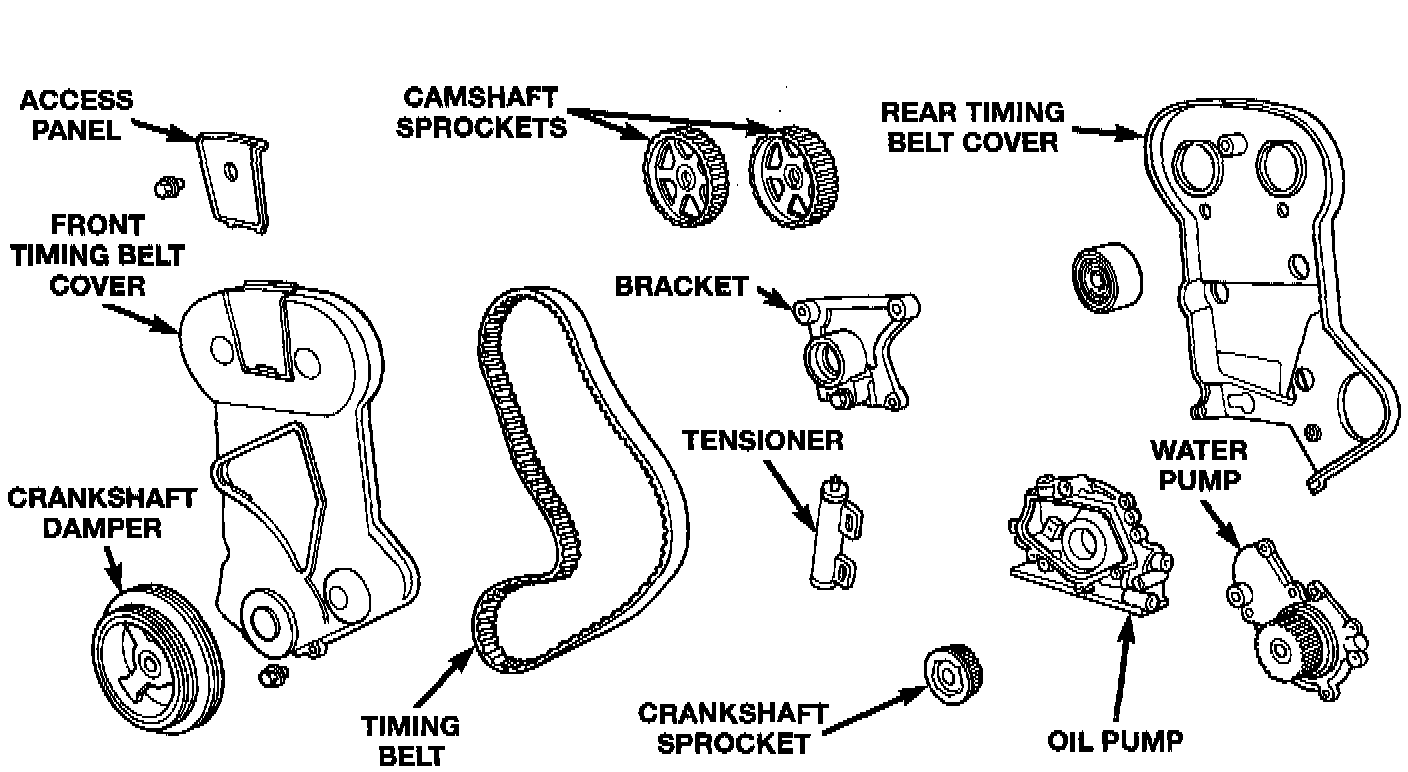 ACCESS PANEL

CAMSHAFT SPROCKETS

REAR TIMING BELT COVER

FRONT TIMING BELT COVER

BRACKET

TENSIONER

WATER PUMP

CRANKSHAFT DAMPER

TIMING BELT

CRANKSHAFT SPROCKET

OIL PUMP