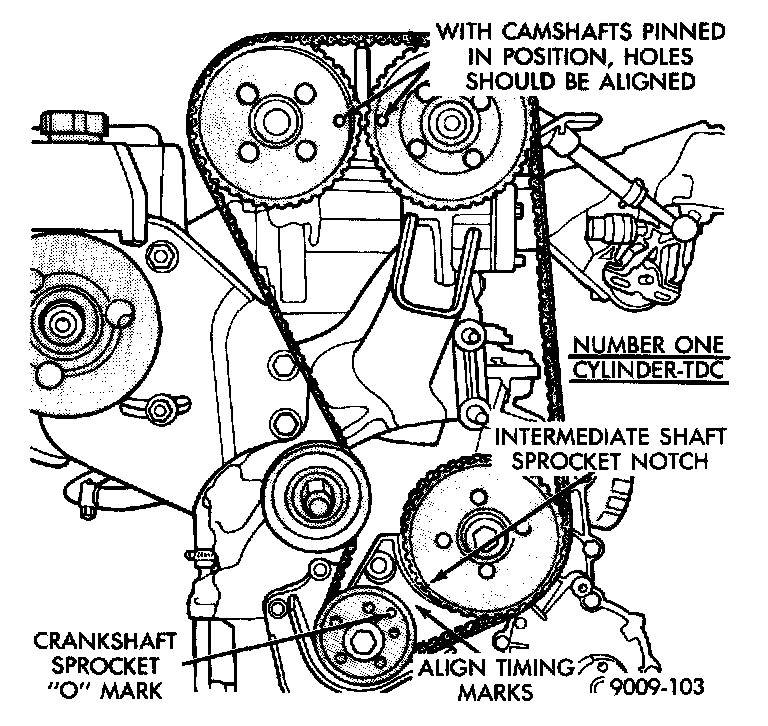 WITH CAMSHAFTS PINNED IN POSITION, HOLES SHOULD BE ALIGNED

NUMBER ONE CYLINDER-TDC

INTERMEDIATE SHAFT SPROCKET NOTCH

CRANKSHAFT SPROCKET "O" MARK

ALIGN TIMING MARKS

9009-103