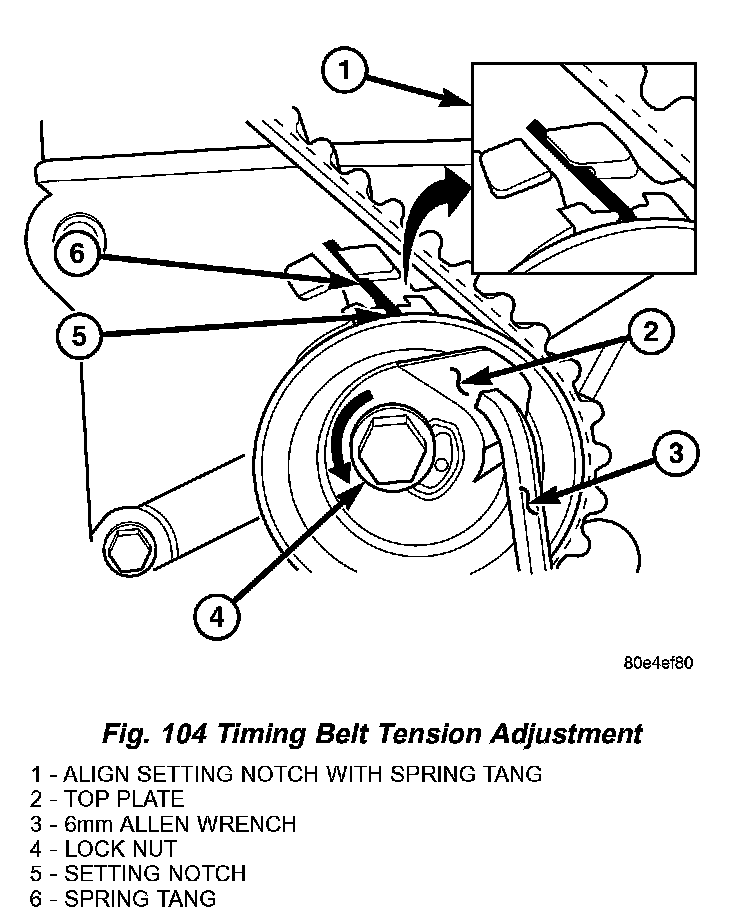 1

6

5

2

3

4

80e4ef80

Fig. 104 Timing Belt Tension Adjustment

1 - ALIGN SETTING NOTCH WITH SPRING TANG
2 - TOP PLATE
3 - 6mm ALLEN WRENCH
4 - LOCK NUT
5 - SETTING NOTCH
6 - SPRING TANG