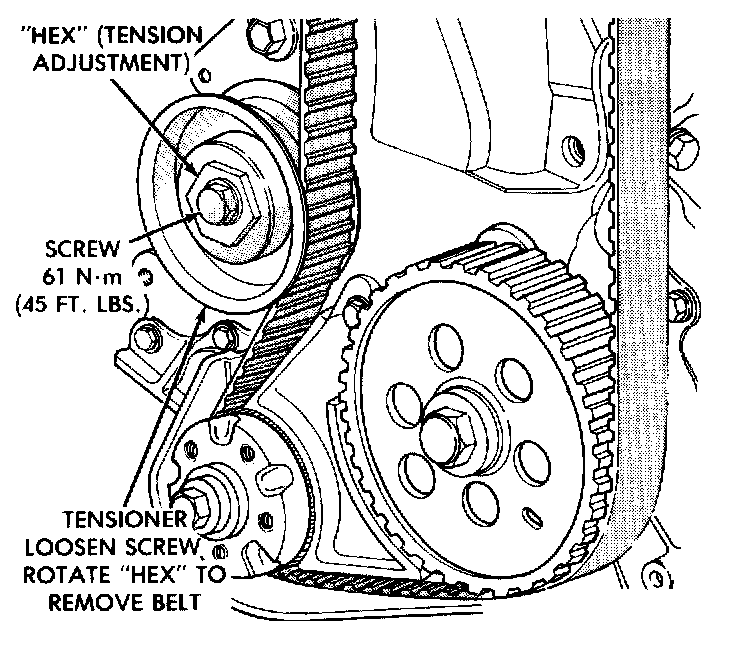 "HEX" (TENSION ADJUSTMENT)

SCREW
61 N·m
(45 FT. LBS.)

TENSIONER
LOOSEN SCREW,
ROTATE "HEX" TO
REMOVE BELT