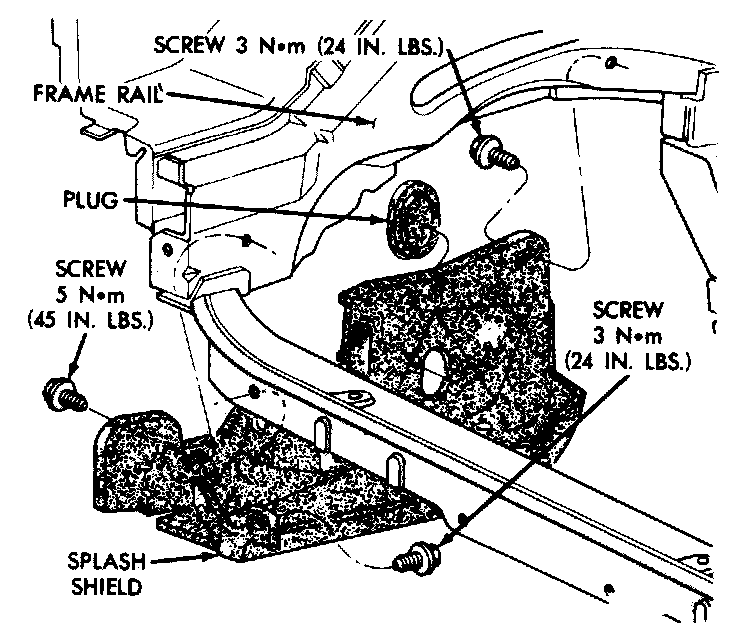 SCREW 3 N•m (24 IN. LBS.)

FRAME RAIL

PLUG

SCREW
5 N•m
(45 IN. LBS.)

SCREW
3 N•m
(24 IN. LBS.)

SPLASH
SHIELD