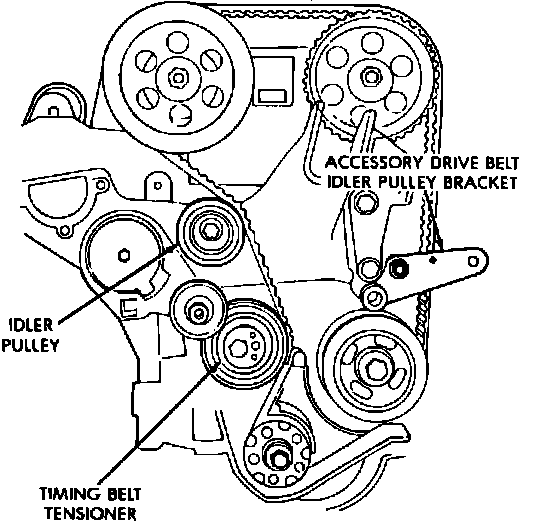 ACCESSORY DRIVE BELT IDLER PULLEY BRACKET

IDLER PULLEY

TIMING BELT TENSIONER