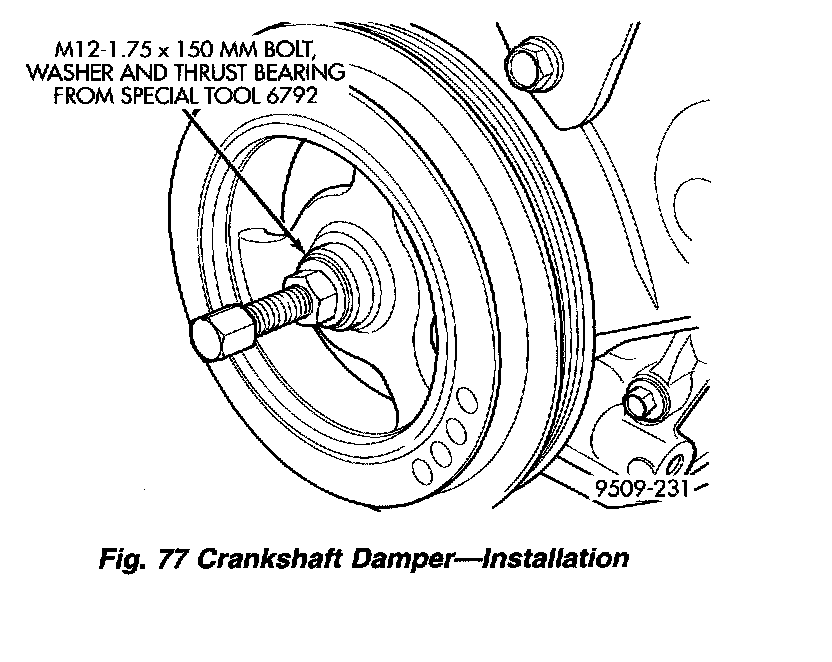 M12-1.75 x 150 MM BOLT, WASHER AND THRUST BEARING FROM SPECIAL TOOL 6792

9509-231

Fig. 77 Crankshaft Damper—Installation