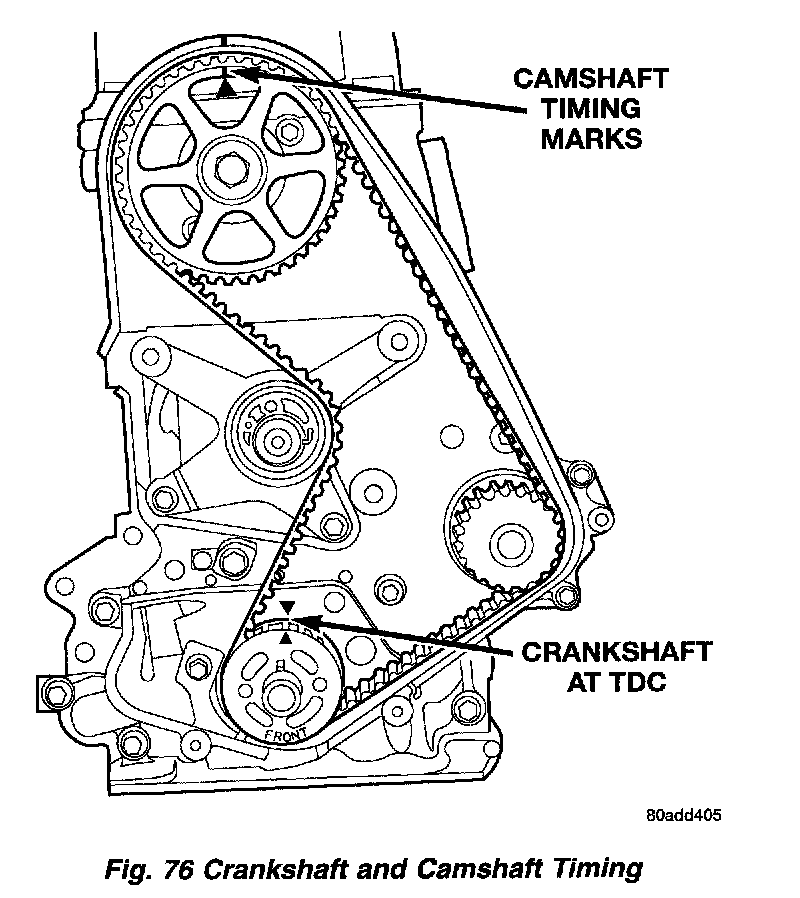 CAMSHAFT TIMING MARKS

CRANKSHAFT AT TDC

FRONT

80add405

Fig. 76 Crankshaft and Camshaft Timing