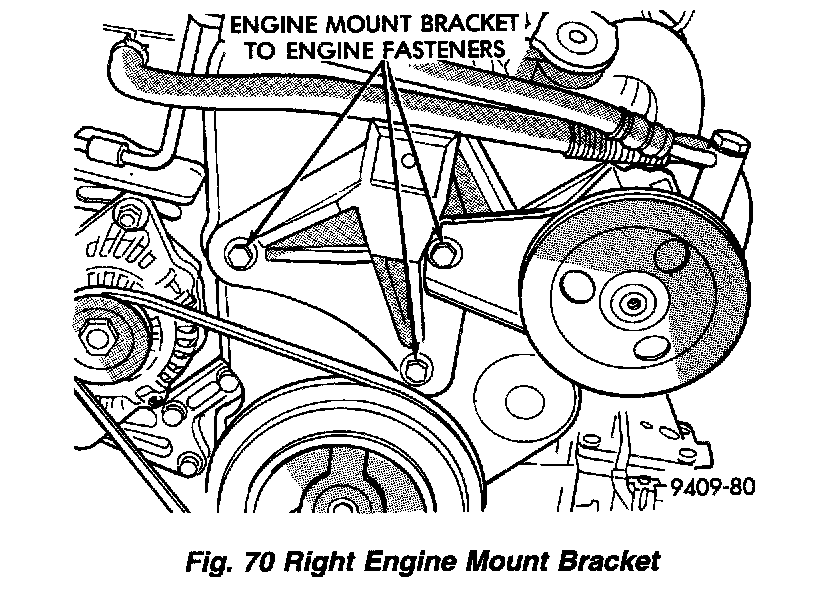 ENGINE MOUNT BRACKET TO ENGINE FASTENERS

9409-80

Fig. 70 Right Engine Mount Bracket