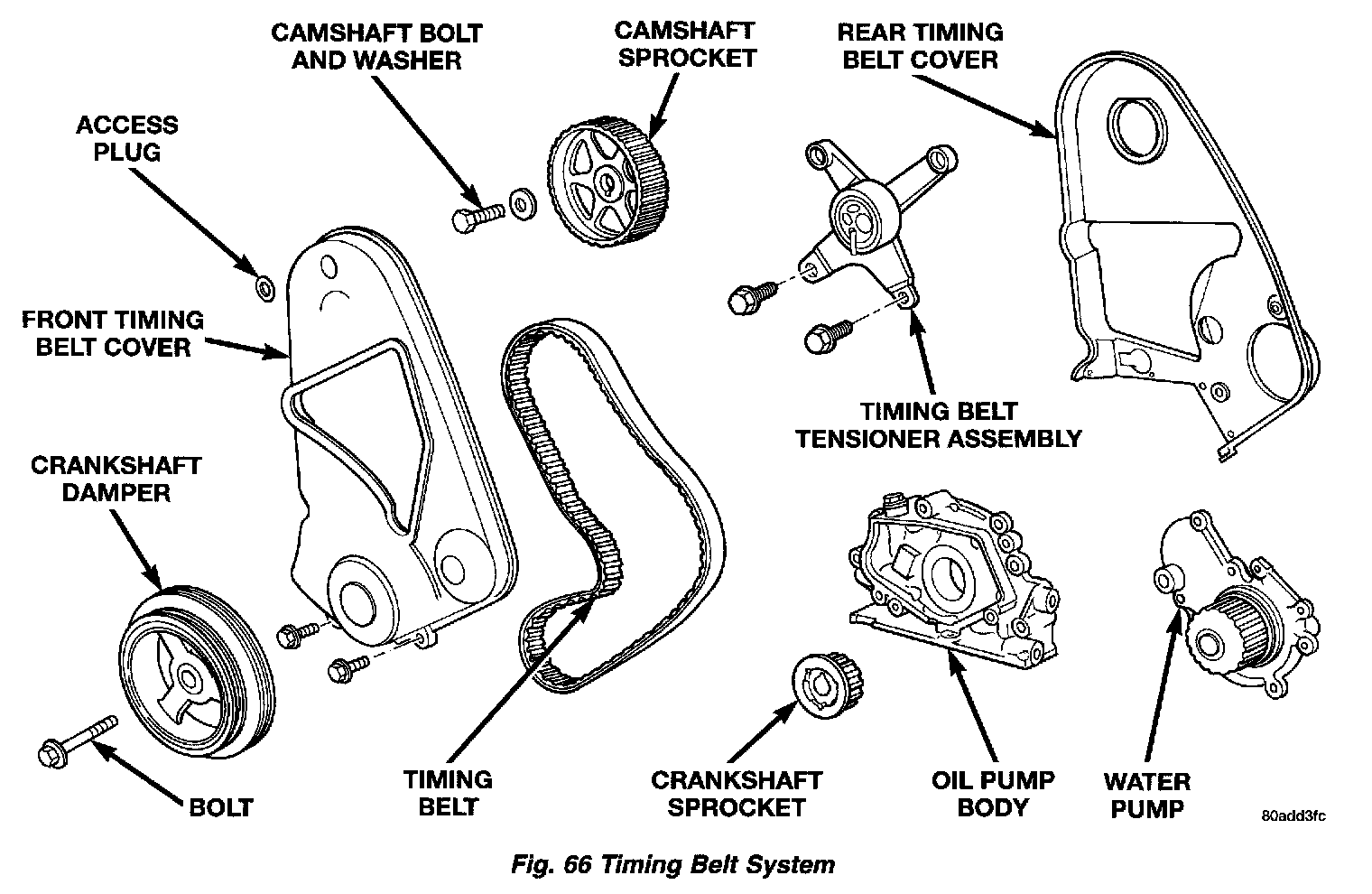 CAMSHAFT BOLT AND WASHER

CAMSHAFT SPROCKET

REAR TIMING BELT COVER

ACCESS PLUG

FRONT TIMING BELT COVER

TIMING BELT TENSIONER ASSEMBLY

CRANKSHAFT DAMPER

BOLT

TIMING BELT

CRANKSHAFT SPROCKET

OIL PUMP BODY

WATER PUMP

80add3fc

Fig. 66 Timing Belt System