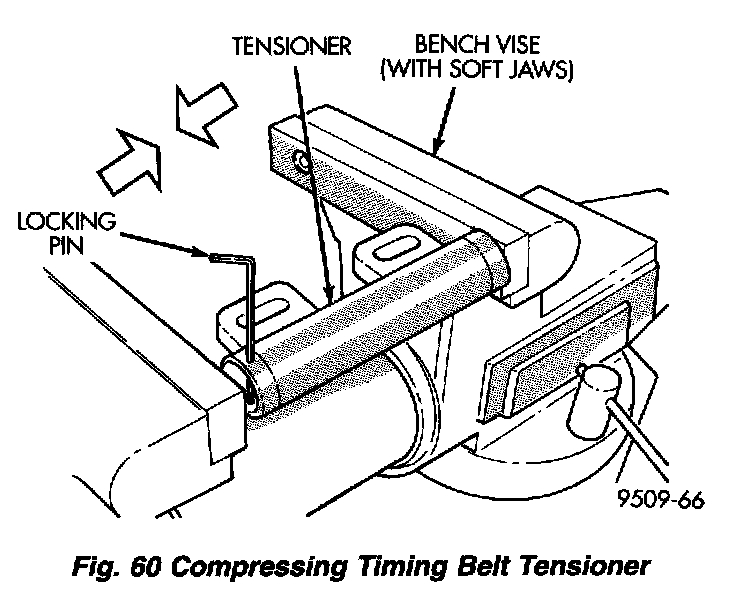 TENSIONER

BENCH VISE
(WITH SOFT JAWS)

LOCKING
PIN

9509-66

Fig. 60 Compressing Timing Belt Tensioner