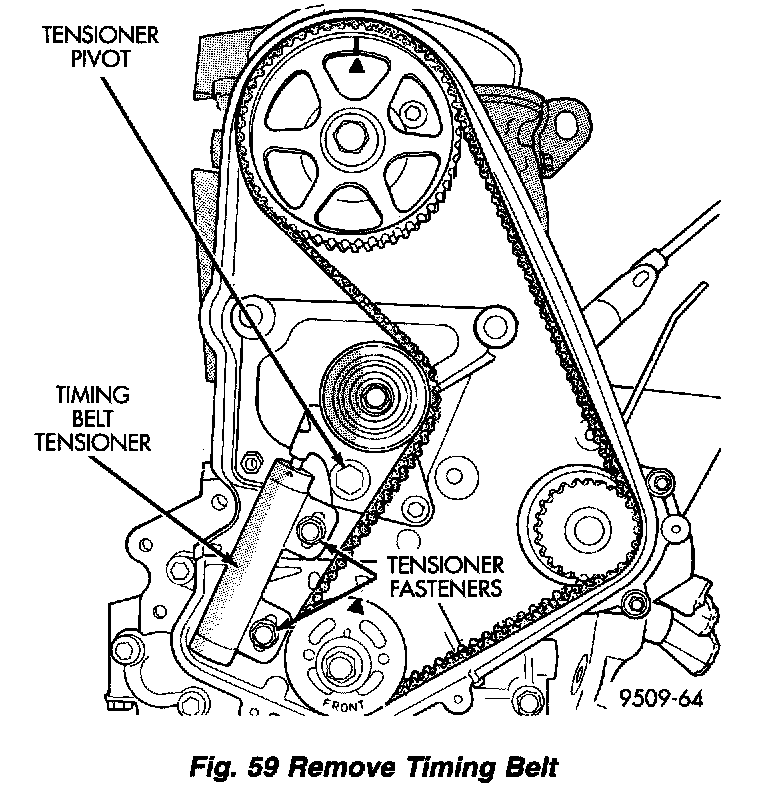 TENSIONER PIVOT

TIMING BELT TENSIONER

TENSIONER FASTENERS

FRONT

9509-64

Fig. 59 Remove Timing Belt