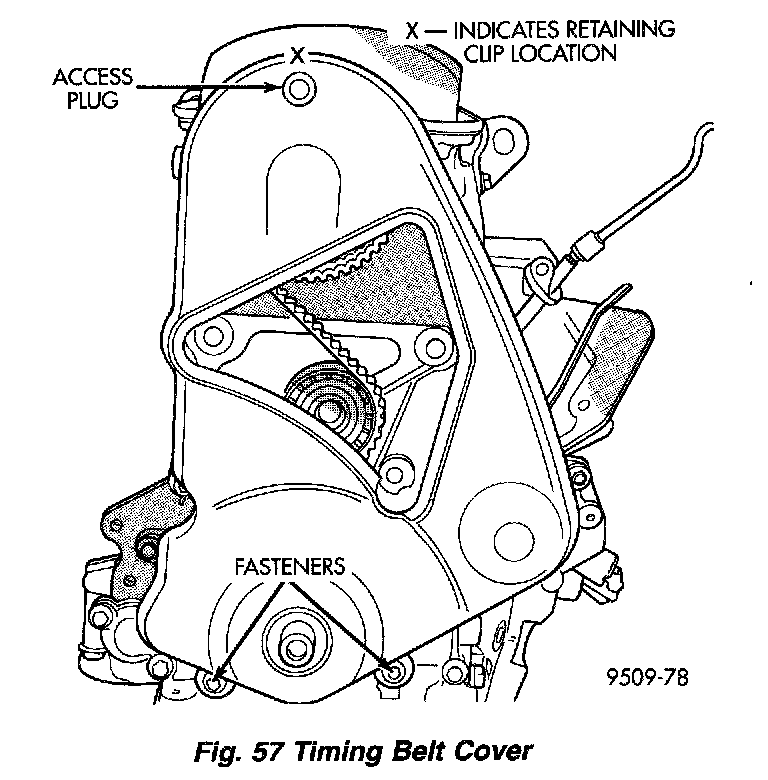 X — INDICATES RETAINING CLIP LOCATION

X

ACCESS PLUG

FASTENERS

9509-78

Fig. 57 Timing Belt Cover