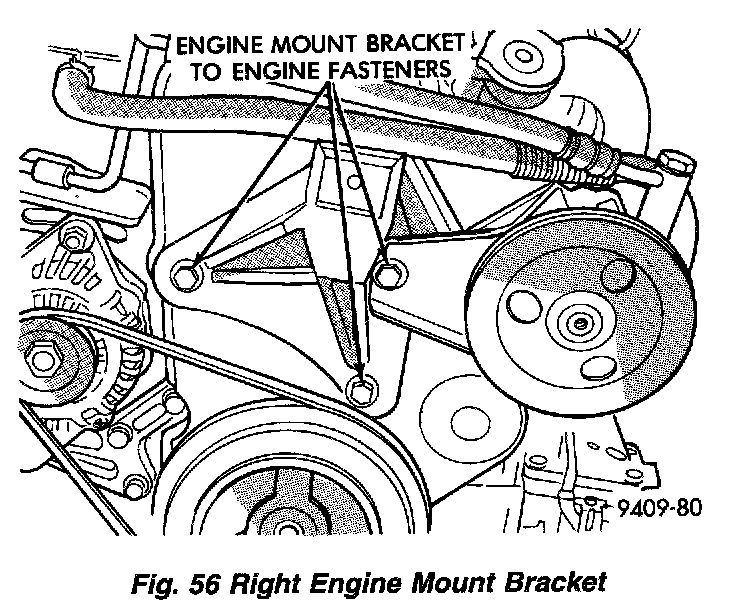 ENGINE MOUNT BRACKET TO ENGINE FASTENERS

9409-80

Fig. 56 Right Engine Mount Bracket