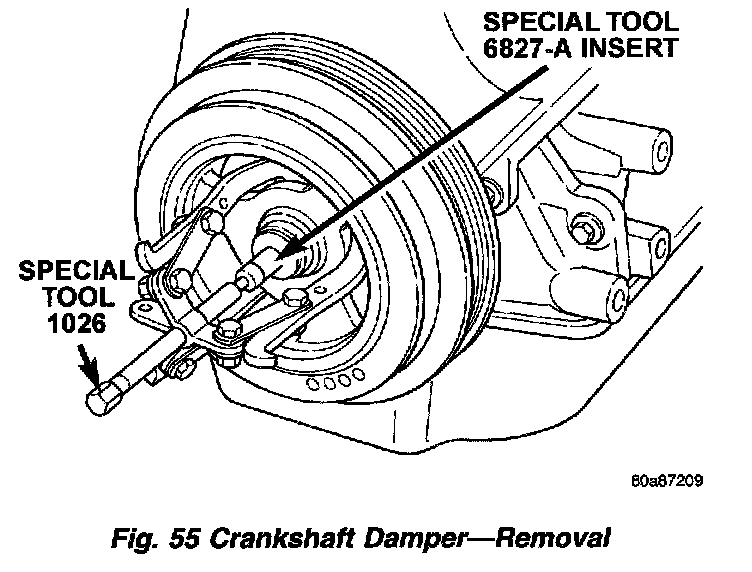 SPECIAL TOOL 6827-A INSERT

SPECIAL TOOL 1026

80a87209

Fig. 55 Crankshaft Damper—Removal