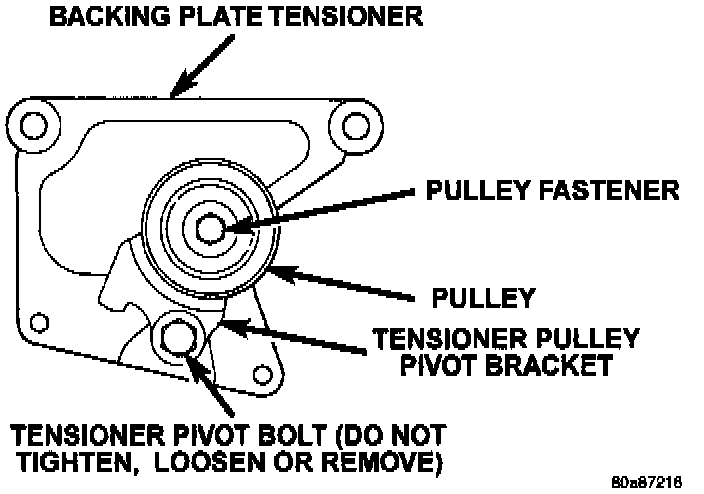 BACKING PLATE TENSIONER

PULLEY FASTENER

PULLEY

TENSIONER PULLEY PIVOT BRACKET

TENSIONER PIVOT BOLT (DO NOT TIGHTEN, LOOSEN OR REMOVE)

80a87216