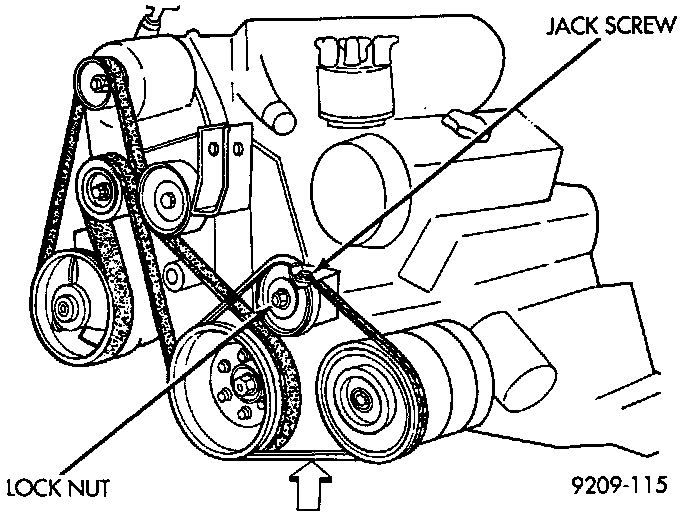 JACK SCREW
LOCK NUT
9209-115