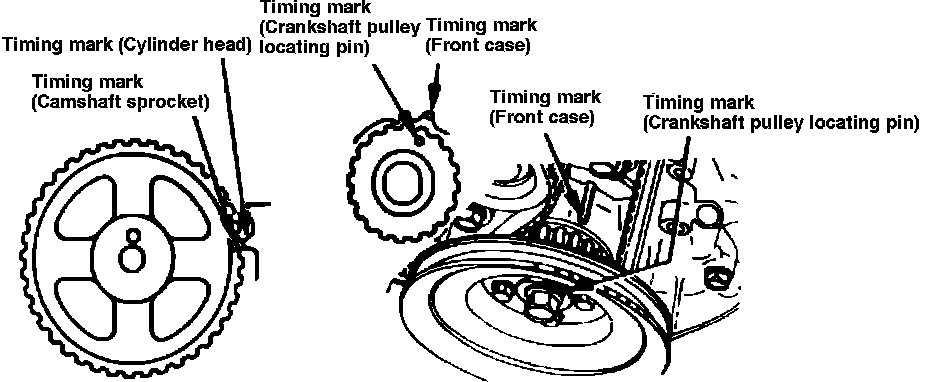 Timing mark (Cylinder head)

Timing mark (Camshaft sprocket)

Timing mark (Crankshaft pulley locating pin)

Timing mark (Front case)

Timing mark (Front case)

Timing mark (Crankshaft pulley locating pin)