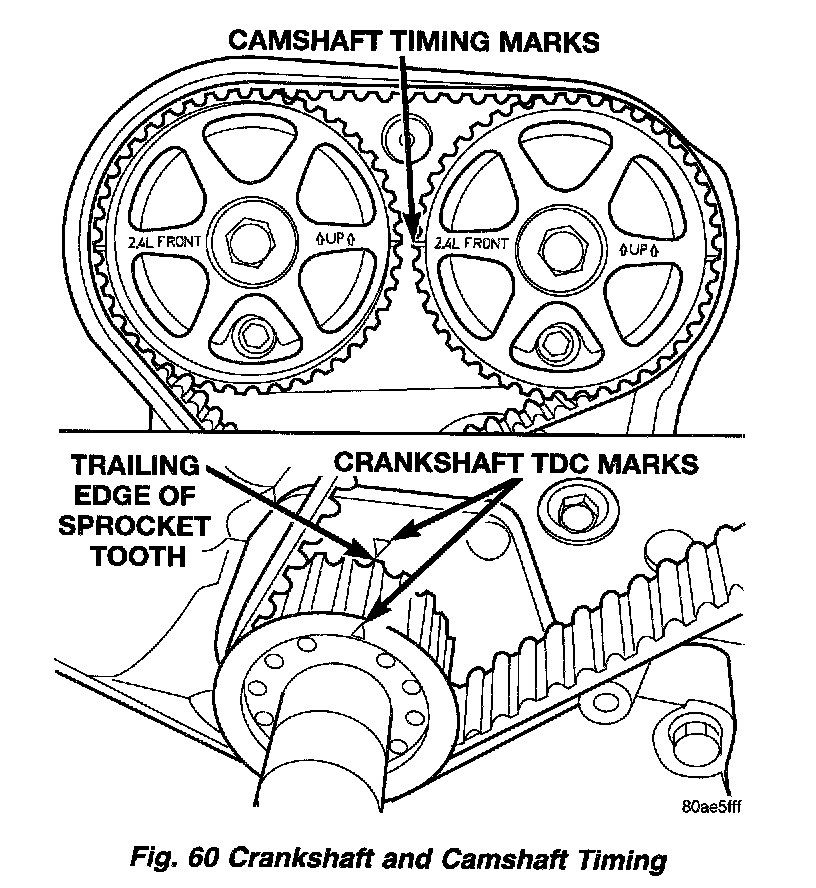 CAMSHAFT TIMING MARKS

2.4L FRONT

⇧UP⇧

2.4L FRONT

⇧UP⇧

TRAILING EDGE OF SPROCKET TOOTH

CRANKSHAFT TDC MARKS

80ae5fff

Fig. 60 Crankshaft and Camshaft Timing