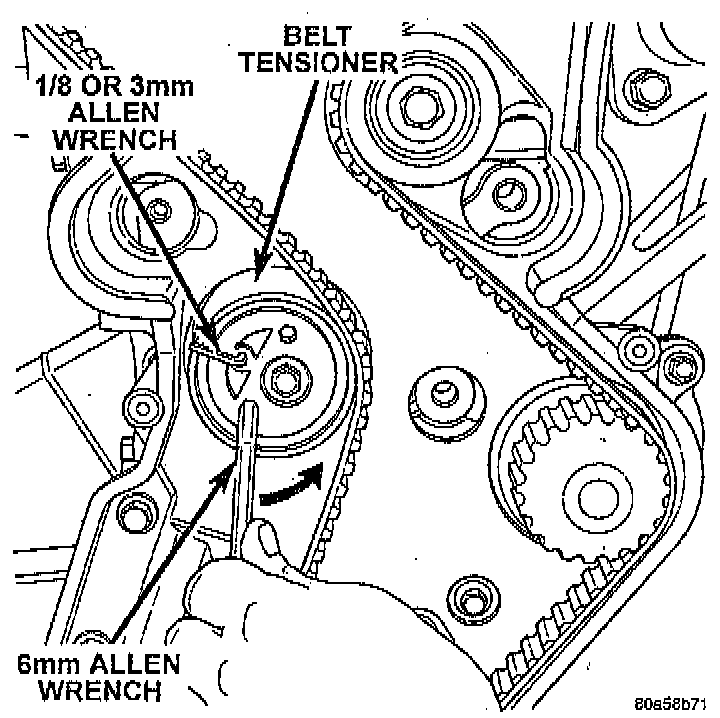 BELT TENSIONER

1/8 OR 3mm ALLEN WRENCH

6mm ALLEN WRENCH

80a58b71