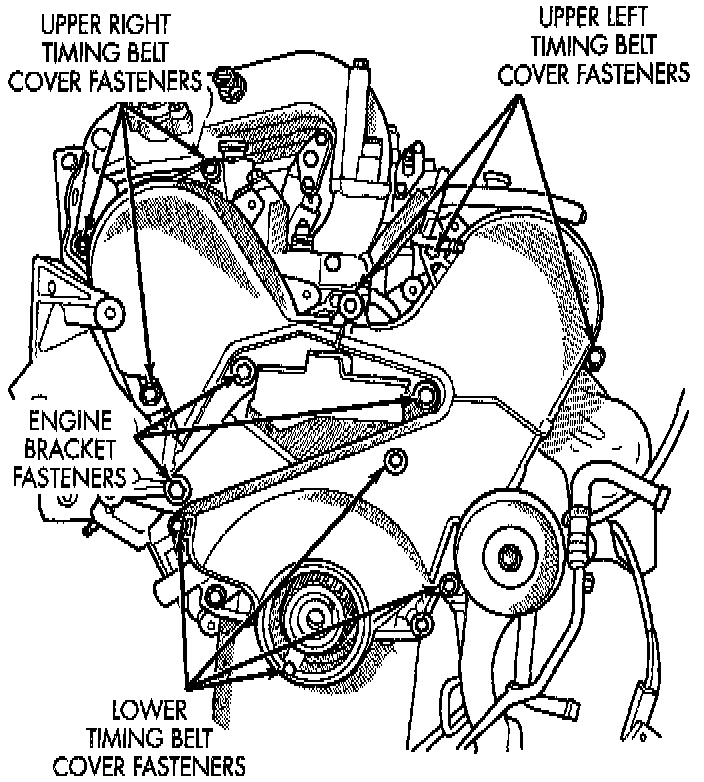 UPPER RIGHT TIMING BELT COVER FASTENERS

UPPER LEFT TIMING BELT COVER FASTENERS

ENGINE BRACKET FASTENERS

LOWER TIMING BELT COVER FASTENERS