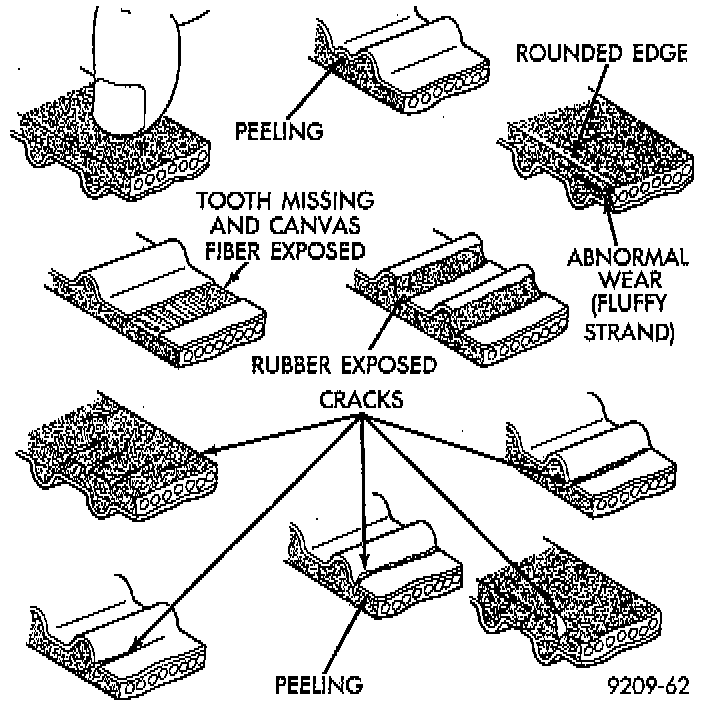 PEELING

ROUNDED EDGE

TOOTH MISSING AND CANVAS FIBER EXPOSED

ABNORMAL WEAR (FLUFFY STRAND)

RUBBER EXPOSED

CRACKS

PEELING

9209-62