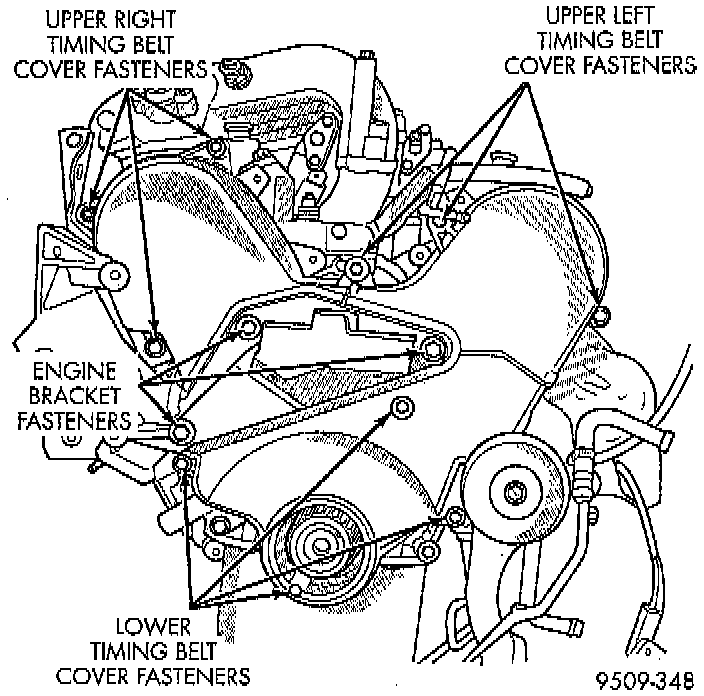 UPPER RIGHT TIMING BELT COVER FASTENERS

UPPER LEFT TIMING BELT COVER FASTENERS

ENGINE BRACKET FASTENERS

LOWER TIMING BELT COVER FASTENERS

9509-348