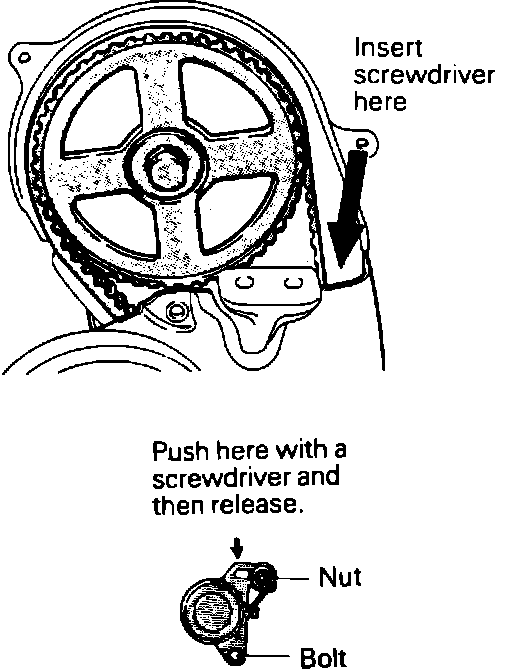 Insert screwdriver here

Push here with a screwdriver and then release.

Nut

Bolt