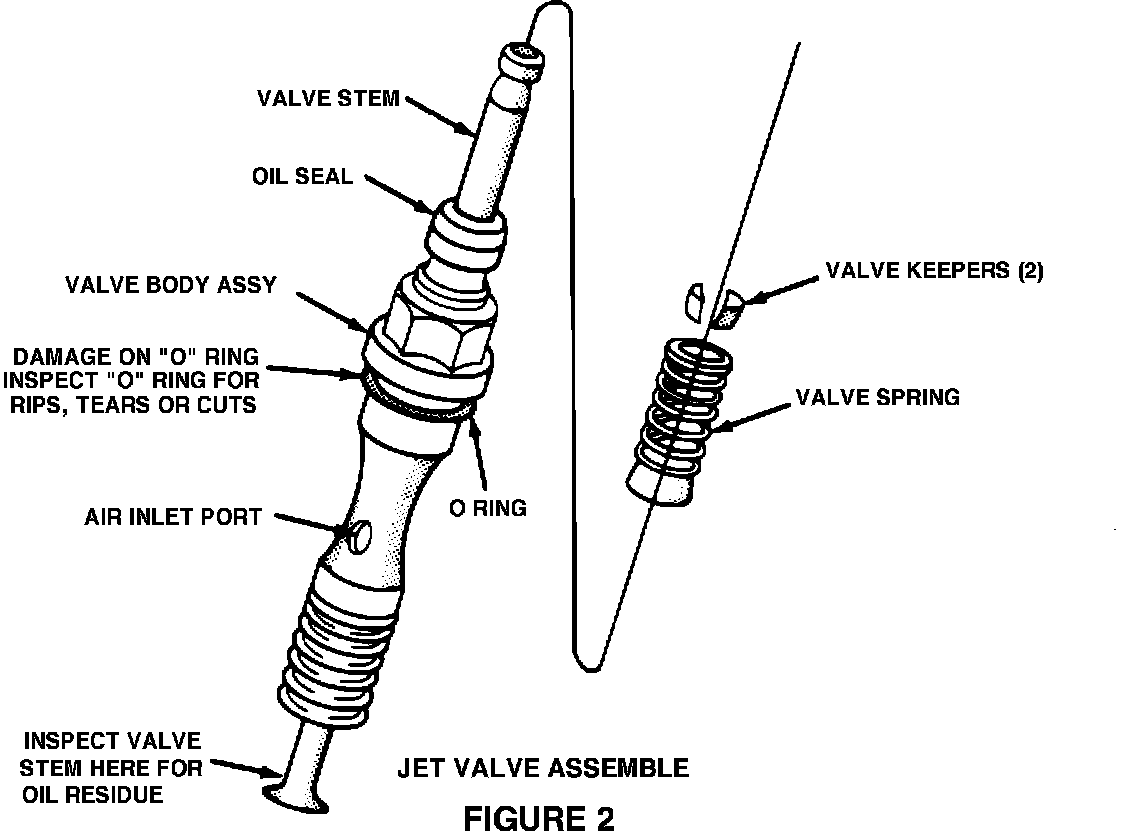 VALVE STEM

OIL SEAL

VALVE BODY ASSY

DAMAGE ON "O" RING INSPECT "O" RING FOR RIPS, TEARS OR CUTS

AIR INLET PORT

O RING

VALVE KEEPERS (2)

VALVE SPRING

INSPECT VALVE STEM HERE FOR OIL RESIDUE

JET VALVE ASSEMBLE

FIGURE 2