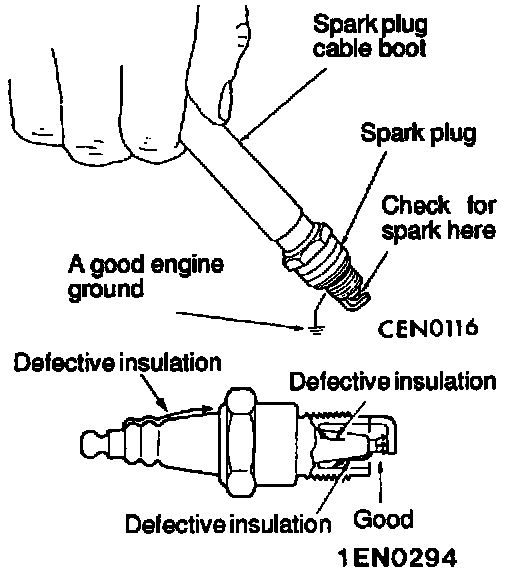 Spark plug cable boot

Spark plug

Check for spark here

A good engine ground

CEN0116

Defective insulation

Defective insulation

Defective insulation

Good

1EN0294