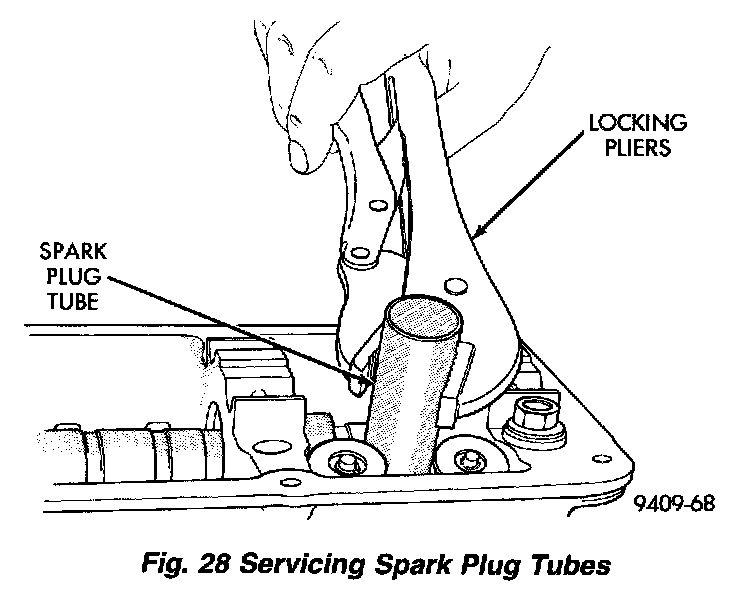 LOCKING PLIERS

SPARK PLUG TUBE

9409-68

Fig. 28 Servicing Spark Plug Tubes