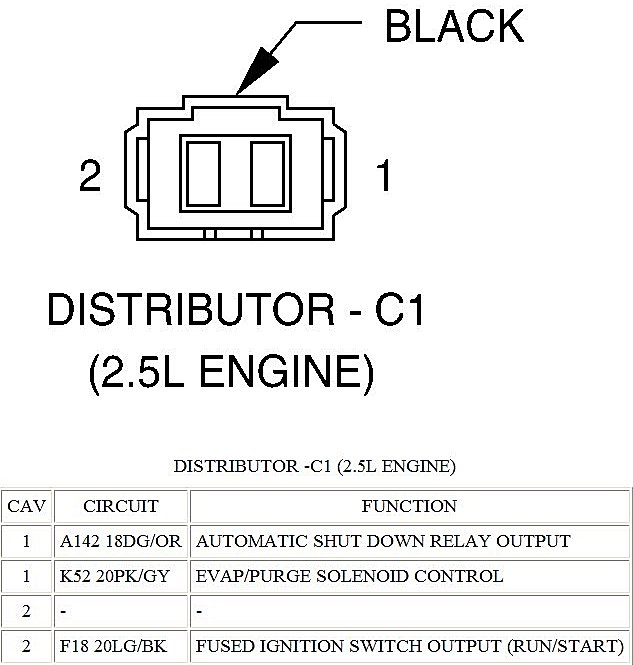 BLACK

2

1

DISTRIBUTOR - C1
(2.5L ENGINE)

DISTRIBUTOR -C1 (2.5L ENGINE)

| CAV | CIRCUIT | FUNCTION |
|---|---|---|
| 1 | A142 18DG/OR | AUTOMATIC SHUT DOWN RELAY OUTPUT |
| 1 | K52 20PK/GY | EVAP/PURGE SOLENOID CONTROL |
| 2 | - | - |
| 2 | F18 20LG/BK | FUSED IGNITION SWITCH OUTPUT (RUN/START) |