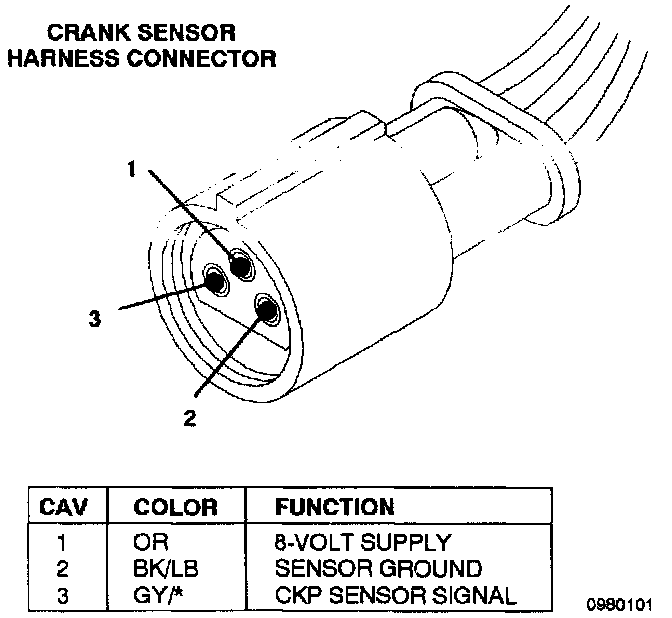 CRANK SENSOR
HARNESS CONNECTOR

1

3

2

| CAV | COLOR | FUNCTION |
|---|---|---|
| 1 | OR | 8-VOLT SUPPLY |
| 2 | BK/LB | SENSOR GROUND |
| 3 | GY/* | CKP SENSOR SIGNAL |

0980101