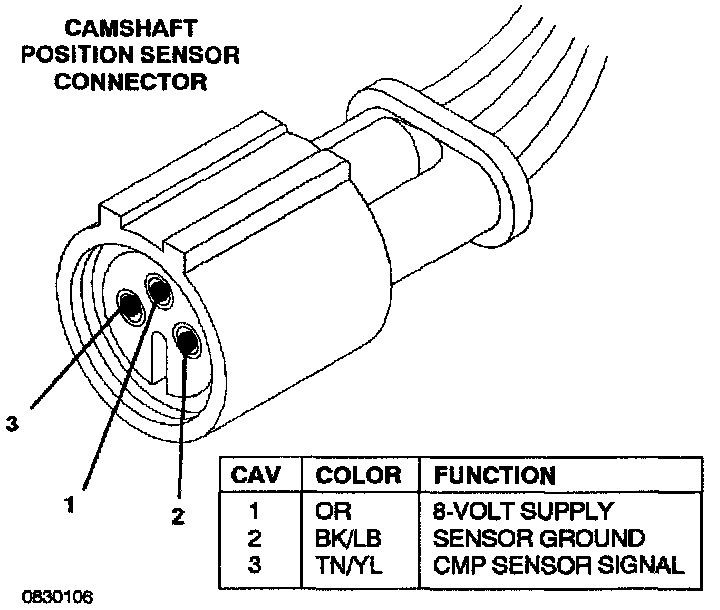 CAMSHAFT POSITION SENSOR CONNECTOR

3

1

2

| CAV | COLOR | FUNCTION |
|---|---|---|
| 1 | OR | 8-VOLT SUPPLY |
| 2 | BK/LB | SENSOR GROUND |
| 3 | TN/YL | CMP SENSOR SIGNAL |

0830106